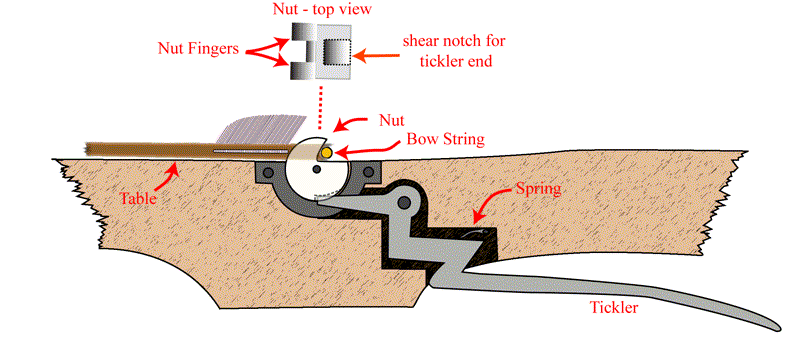 Nut - top view

Nut Fingers

shear notch for tickler end

Nut

Bow String

Table

Spring

Tickler